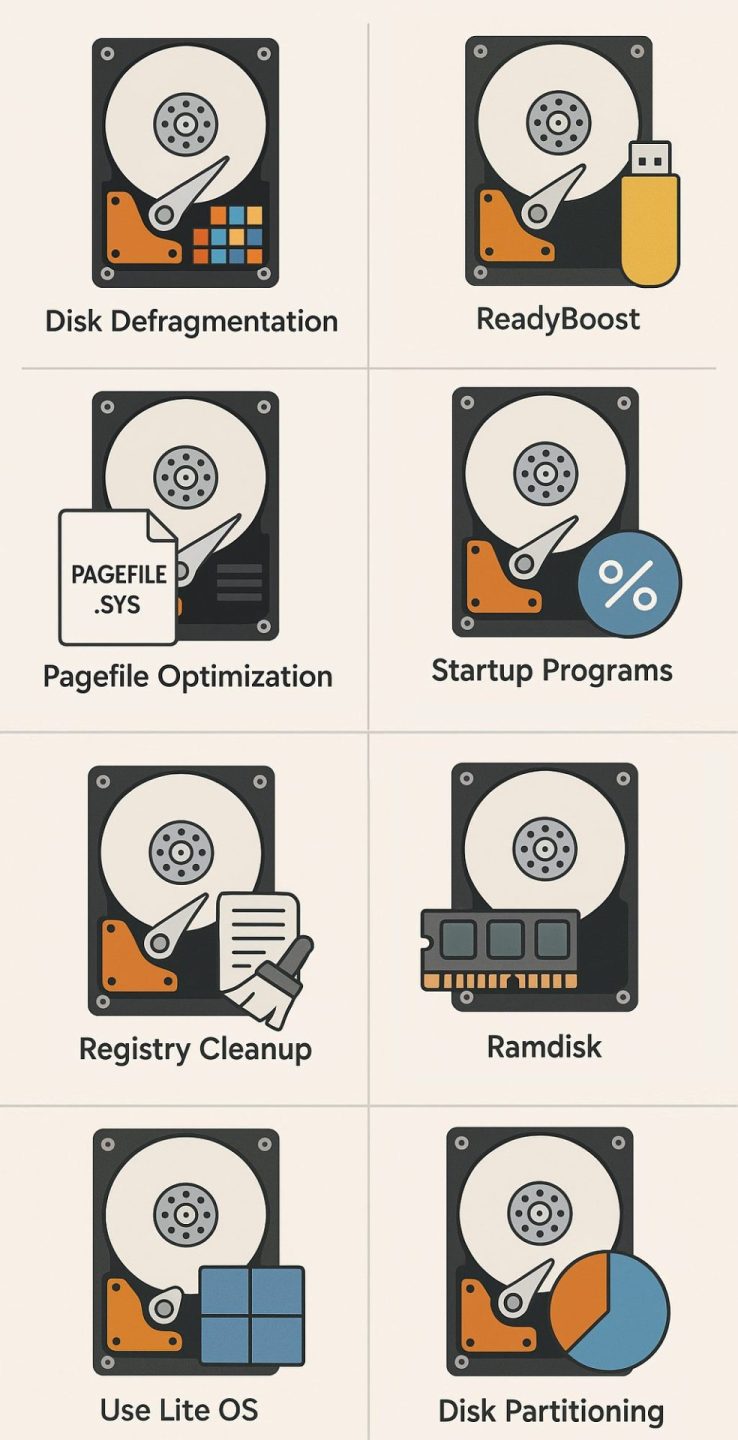 Disk Defragmentation

ReadyBoost

PAGEFILE .SYS

Pagefile Optimization

%

Startup Programs

Registry Cleanup

Ramdisk

Use Lite OS

Disk Partitioning